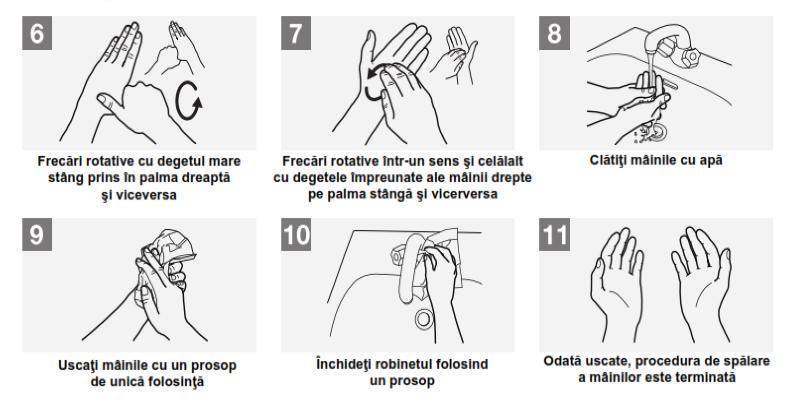 6

Frecări rotative cu degetul mare stâng prins în palma dreaptă şi viceversa

7

Frecări rotative într-un sens şi celălalt cu degetele împreunate ale mâinii drepte pe palma stângă şi vicerversa

8

Clătiţi mâinile cu apă

9

Uscaţi mâinile cu un prosop de unică folosinţă

10

Închideţi robinetul folosind un prosop

11

Odată uscate, procedura de spălare a mâinilor este terminată